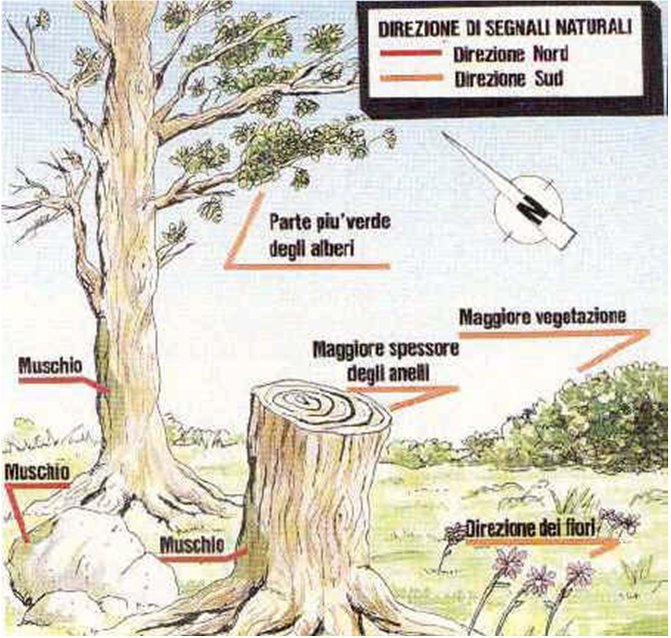 DIREZIONE DI SEGNALI NATURALI
Direzione Nord
Direzione Sud

N

Parte piu'verde degli alberi

Maggiore vegetazione

Maggiore spessore degli anelli

Muschio

Muschio

Muschio

Direzione dei fiori